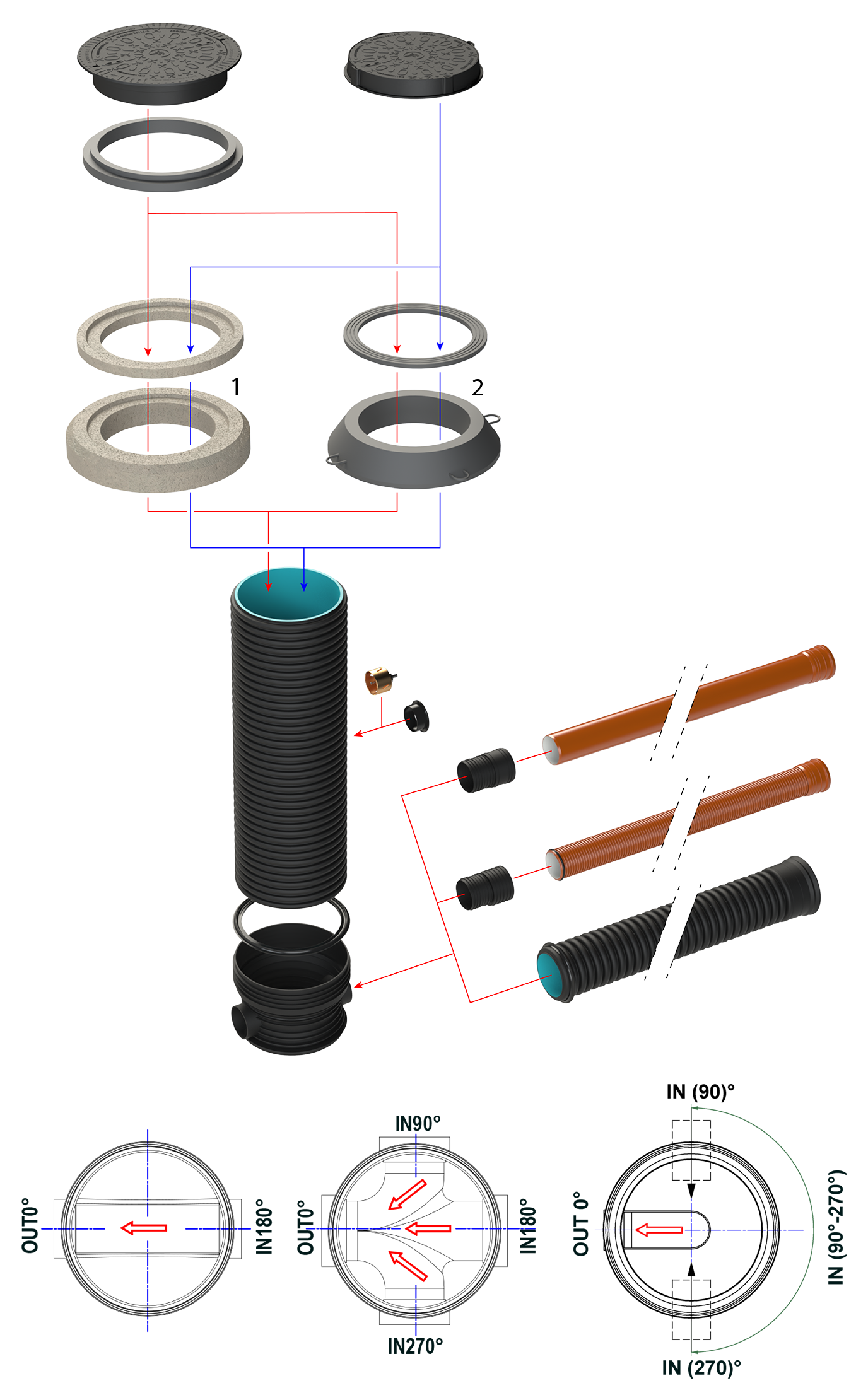 1

2

OUT0°

IN180°

IN90°

OUT0°

IN180°

IN270°

IN (90)°

OUT 0°

IN (90°-270°)

IN (270)°