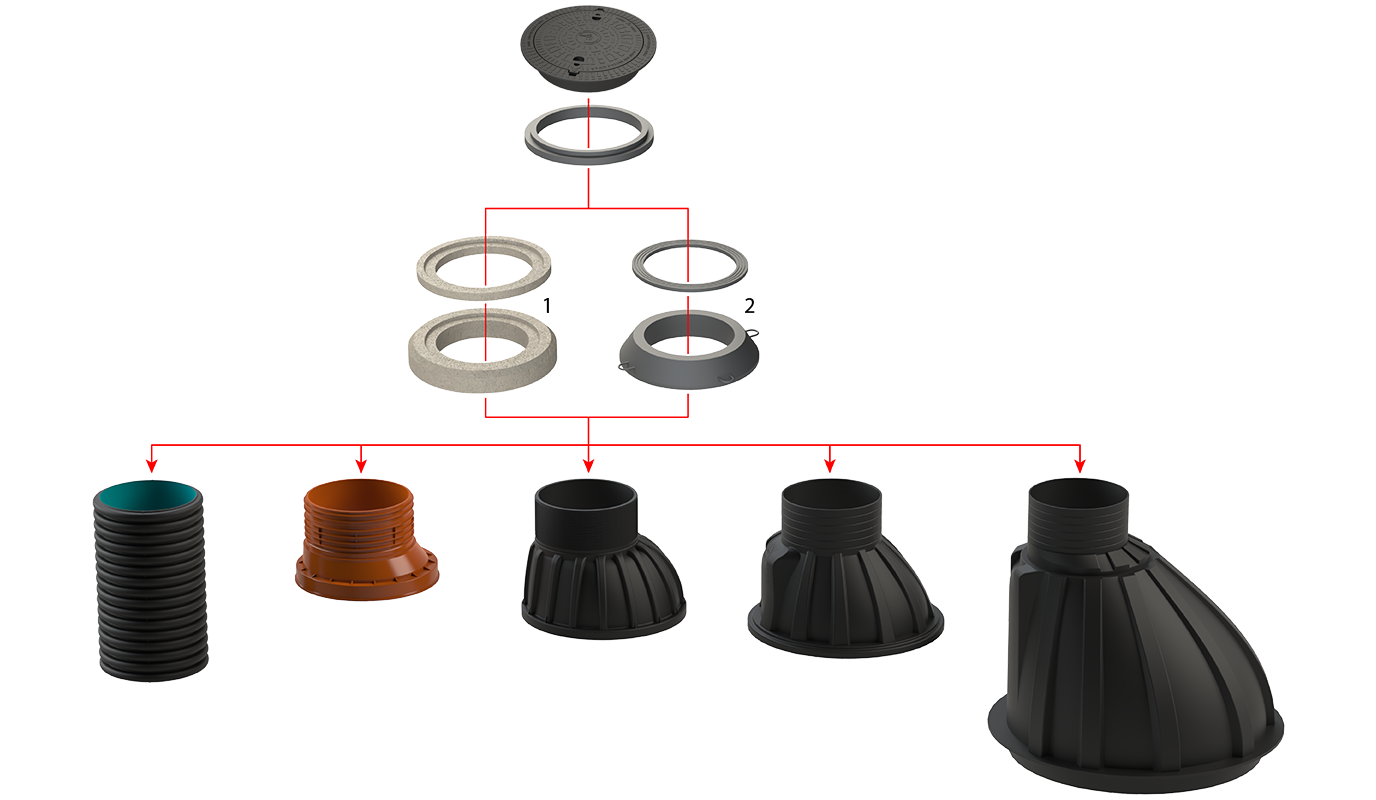 1

2