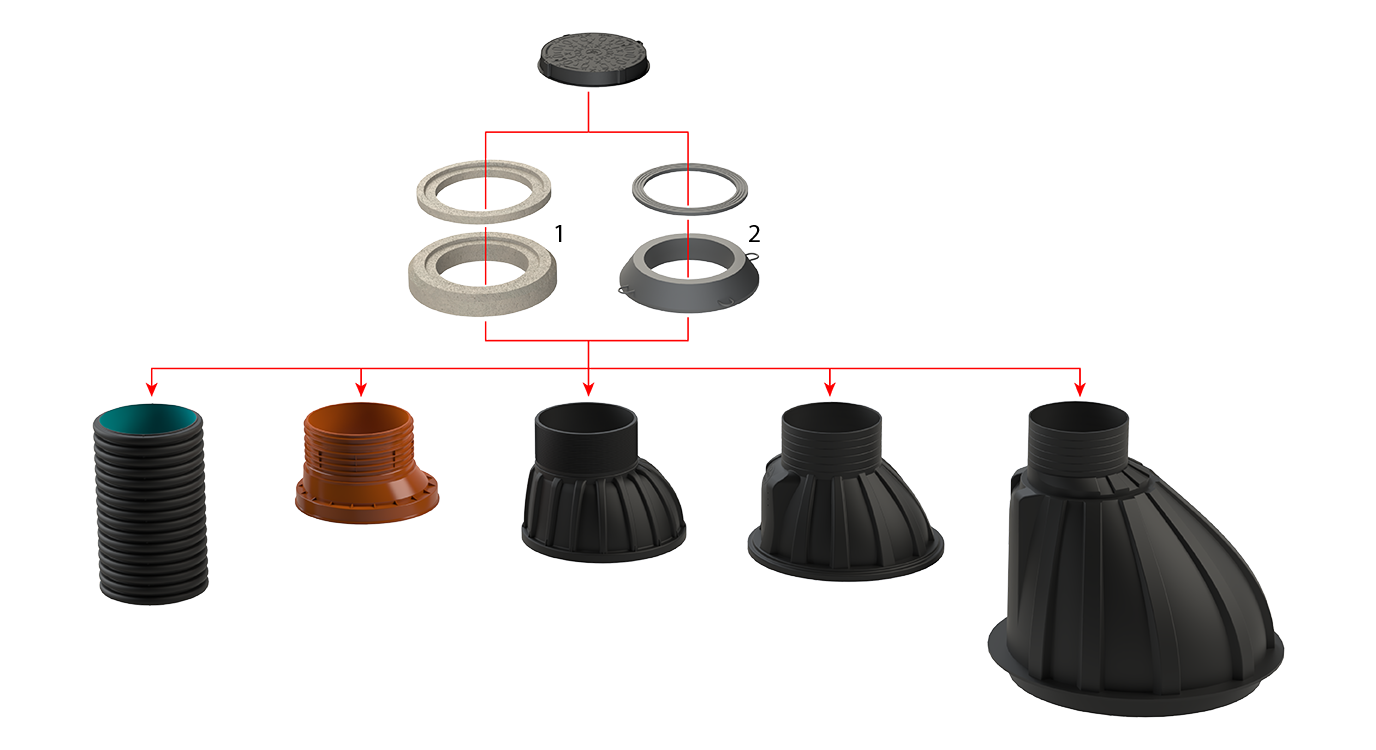 1

2