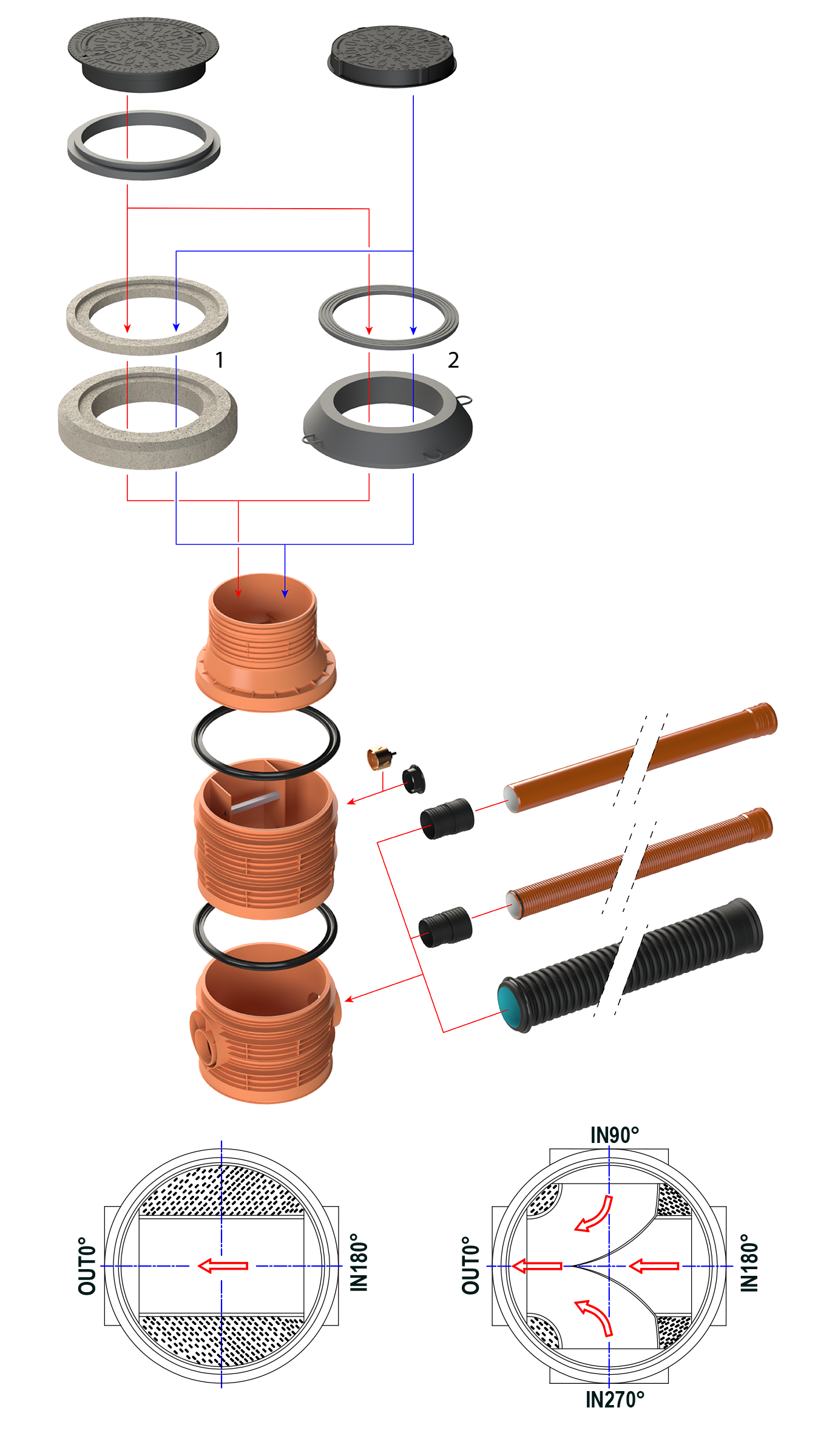 1
2

OUT0°
IN180°

IN90°
OUT0°
IN180°
IN270°